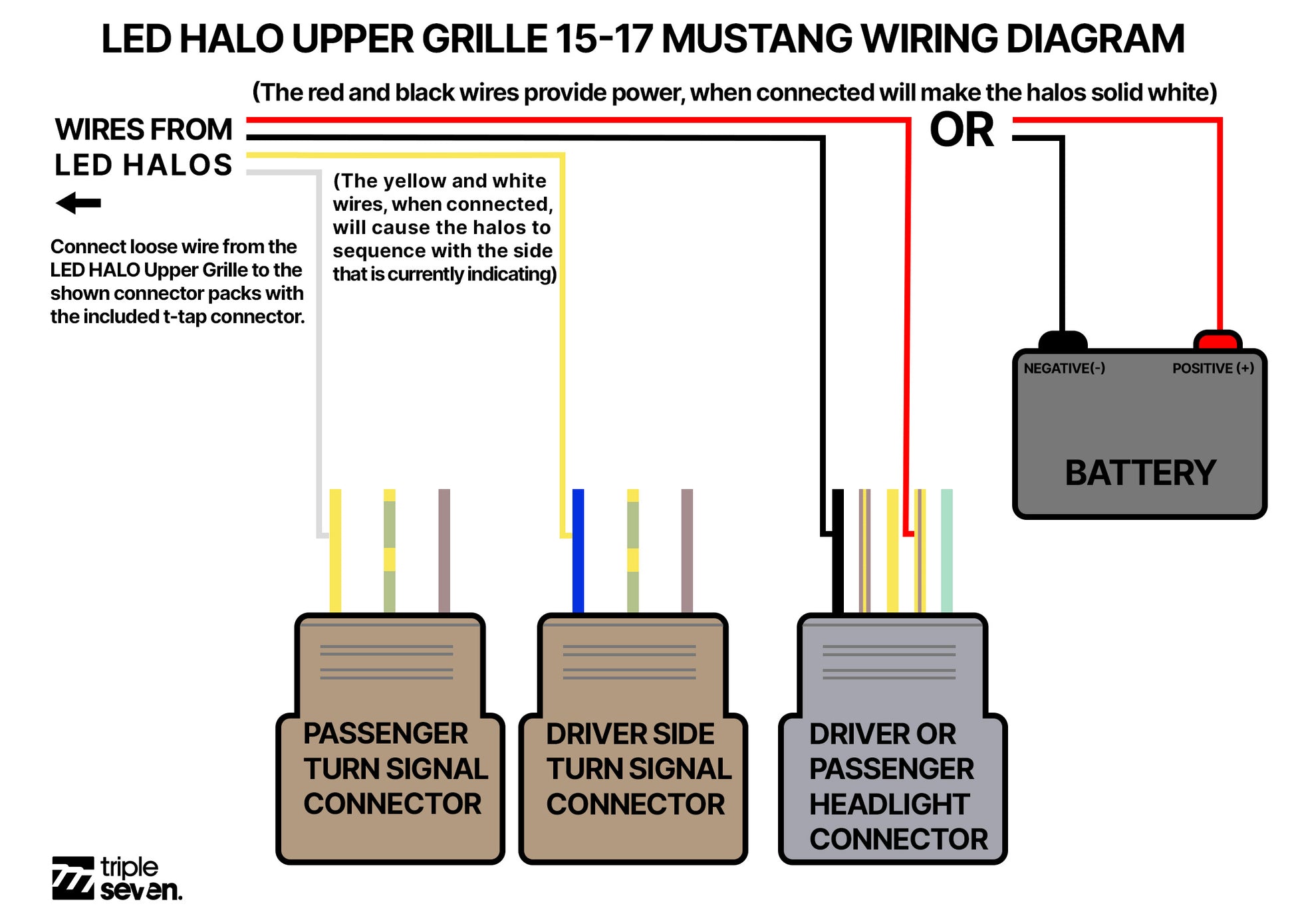 LED HALO UPPER GRILLE 15-17 MUSTANG WIRING DIAGRAM

(The red and black wires provide power, when connected will make the halos solid white)

WIRES FROM LED HALOS

OR

(The yellow and white wires, when connected, will cause the halos to sequence with the side that is currently indicating)

Connect loose wire from the LED HALO Upper Grille to the shown connector packs with the included t-tap connector.

NEGATIVE(-)

POSITIVE (+)

BATTERY

PASSENGER TURN SIGNAL CONNECTOR

DRIVER SIDE TURN SIGNAL CONNECTOR

DRIVER OR PASSENGER HEADLIGHT CONNECTOR

triple seven.